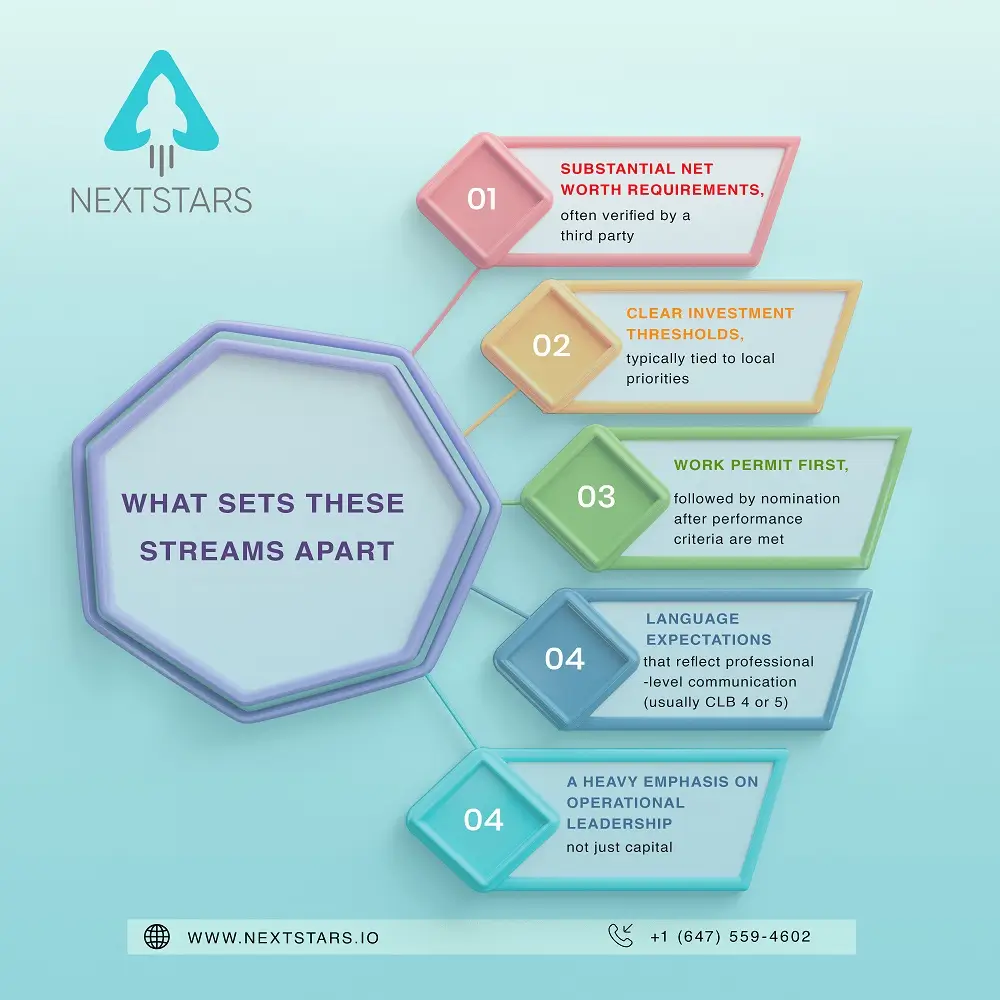 NEXTSTARS

WHAT SETS THESE STREAMS APART

01
SUBSTANTIAL NET WORTH REQUIREMENTS,
often verified by a third party

02
CLEAR INVESTMENT THRESHOLDS,
typically tied to local priorities

03
WORK PERMIT FIRST,
followed by nomination after performance criteria are met

04
LANGUAGE EXPECTATIONS
that reflect professional -level communication (usually CLB 4 or 5)

04
A HEAVY EMPHASIS ON OPERATIONAL LEADERSHIP
not just capital

WWW.NEXTSTARS.IO
+1 (647) 559-4602