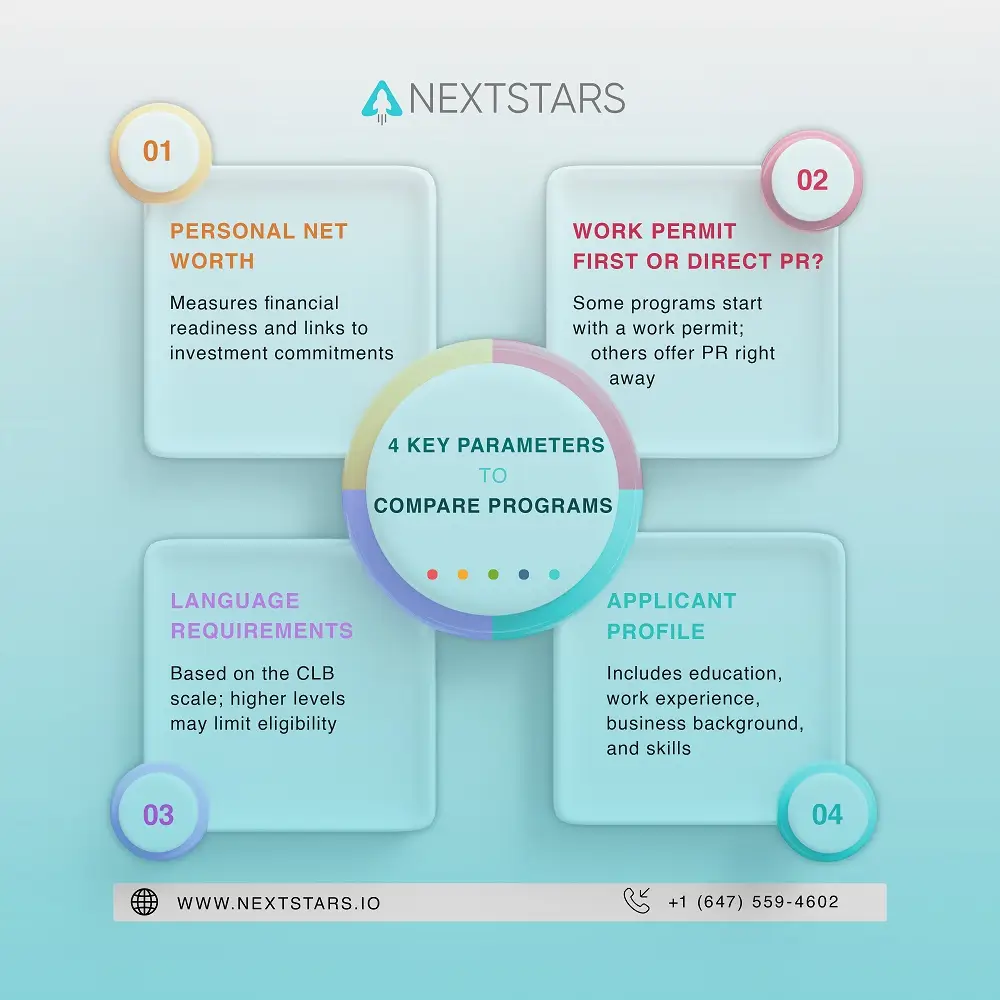 NEXTSTARS

01

PERSONAL NET WORTH

Measures financial readiness and links to investment commitments

02

WORK PERMIT FIRST OR DIRECT PR?

Some programs start with a work permit; others offer PR right away

4 KEY PARAMETERS TO COMPARE PROGRAMS

LANGUAGE REQUIREMENTS

Based on the CLB scale; higher levels may limit eligibility

03

APPLICANT PROFILE

Includes education, work experience, business background, and skills

04

WWW.NEXTSTARS.IO

+1 (647) 559-4602